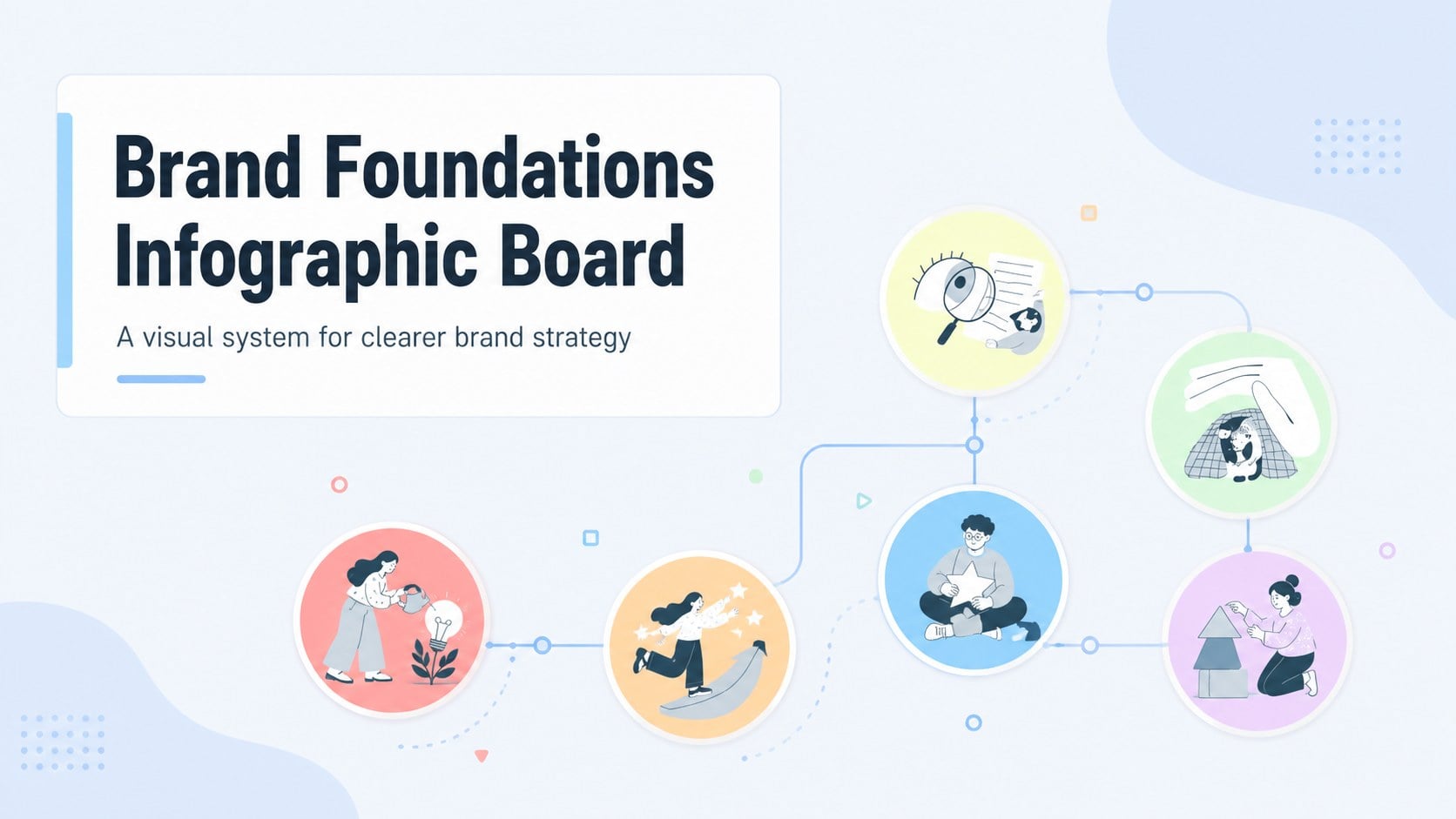 Brand Foundations Infographic Board

A visual system for clearer brand strategy